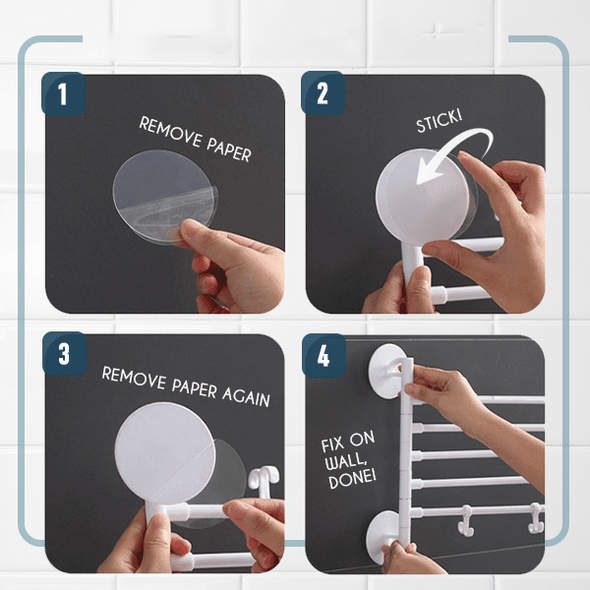 1

REMOVE PAPER

2

STICK!

3

REMOVE PAPER AGAIN

4

FIX ON WALL, DONE!