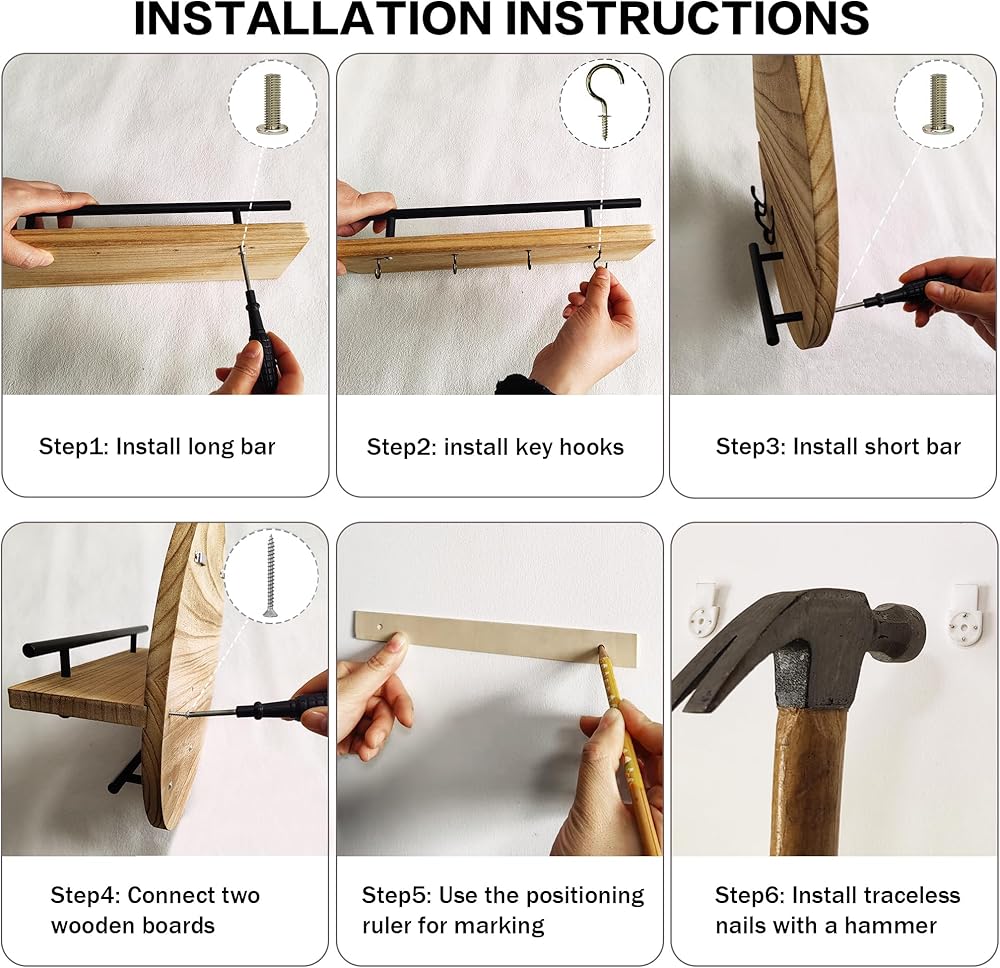 INSTALLATION INSTRUCTIONS

Step1: Install long bar

Step2: install key hooks

Step3: Install short bar

Step4: Connect two wooden boards

Step5: Use the positioning ruler for marking

Step6: Install traceless nails with a hammer